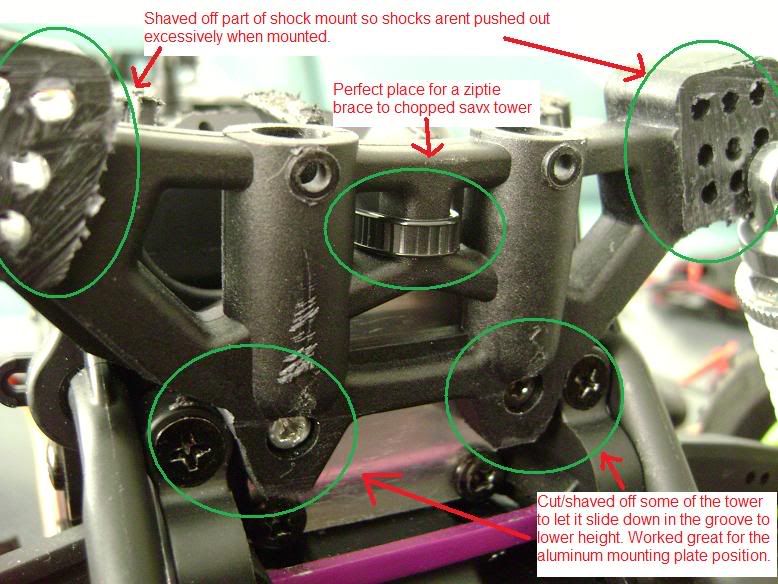 Shaved off part of shock mount so shocks arent pushed out excessively when mounted.

Perfect place for a ziptie brace to chopped savx tower

Cut/shaved off some of the tower to let it slide down in the groove to lower height. Worked great for the aluminum mounting plate position.