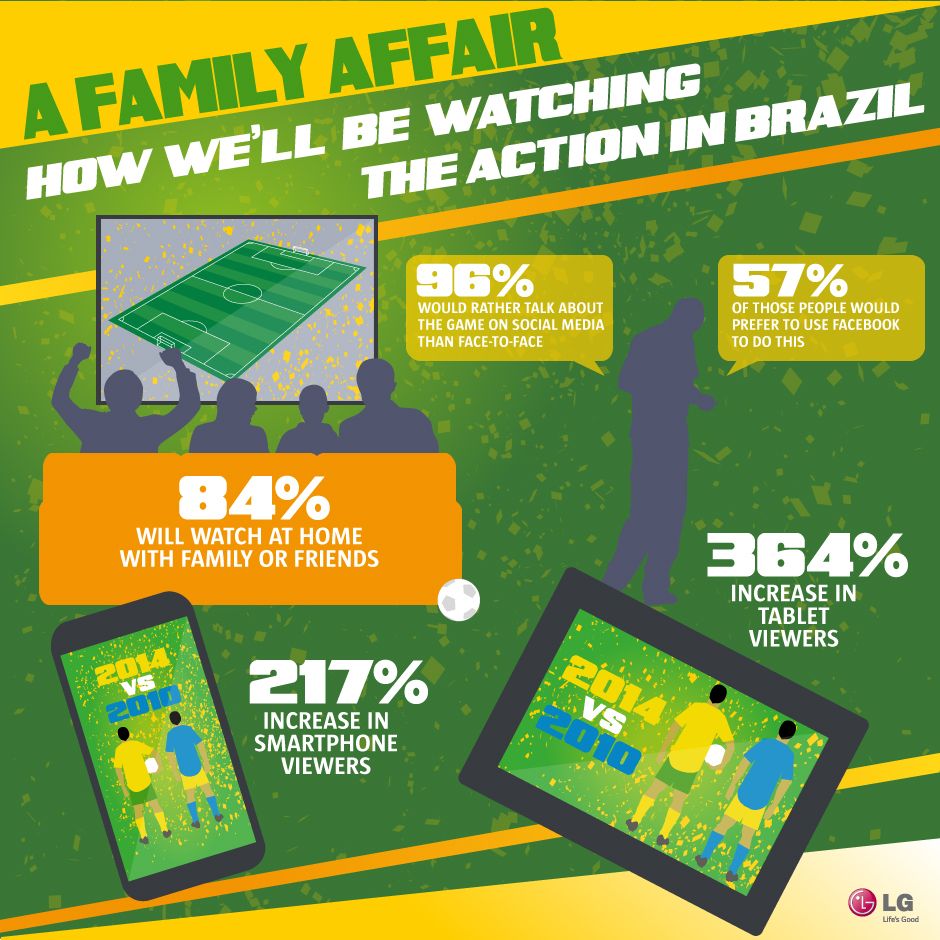 A FAMILY AFFAIR
HOW WE'LL BE WATCHING THE ACTION IN BRAZIL

96%
WOULD RATHER TALK ABOUT THE GAME ON SOCIAL MEDIA THAN FACE-TO-FACE

57%
OF THOSE PEOPLE WOULD PREFER TO USE FACEBOOK TO DO THIS

84%
WILL WATCH AT HOME WITH FAMILY OR FRIENDS

364%
INCREASE IN TABLET VIEWERS

2014 VS 2010

217%
INCREASE IN SMARTPHONE VIEWERS

2014 VS 2010

LG
Life's Good